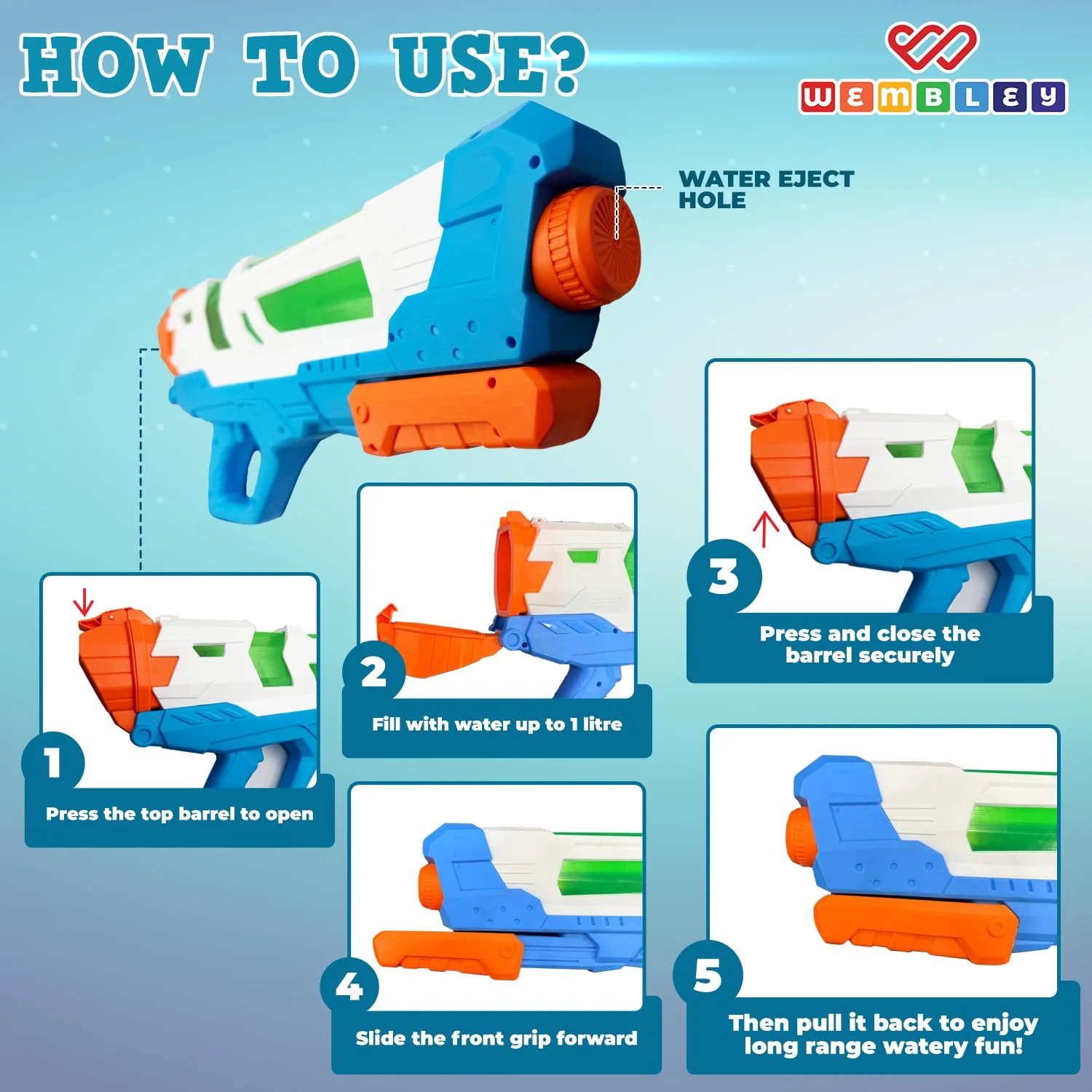 HOW TO USE?

WEMBLEY

WATER EJECT HOLE

1
Press the top barrel to open

2
Fill with water up to 1 litre

3
Press and close the barrel securely

4
Slide the front grip forward

5
Then pull it back to enjoy long range watery fun!